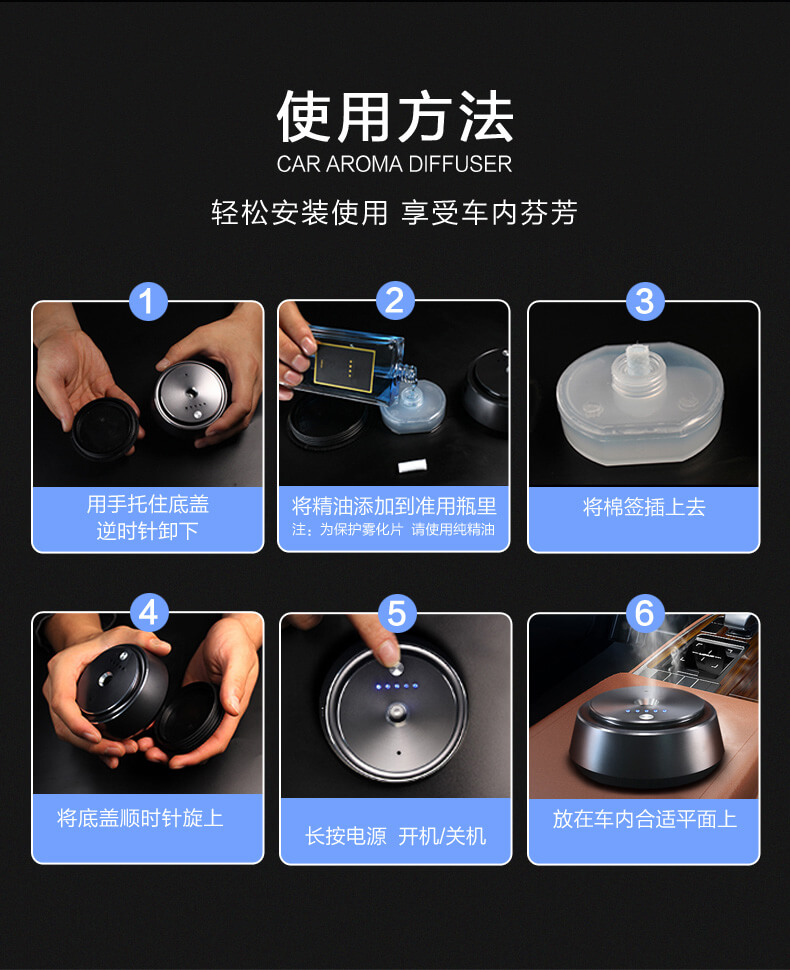 使用方法
CAR AROMA DIFFUSER
轻松安装使用 享受车内芬芳

1
用手托住底盖
逆时针卸下

2
将精油添加到准用瓶里
注：为保护雾化片 请使用纯精油

3
将棉签插上去

4
将底盖顺时针旋上

5
长按电源 开机/关机

6
放在车内合适平面上