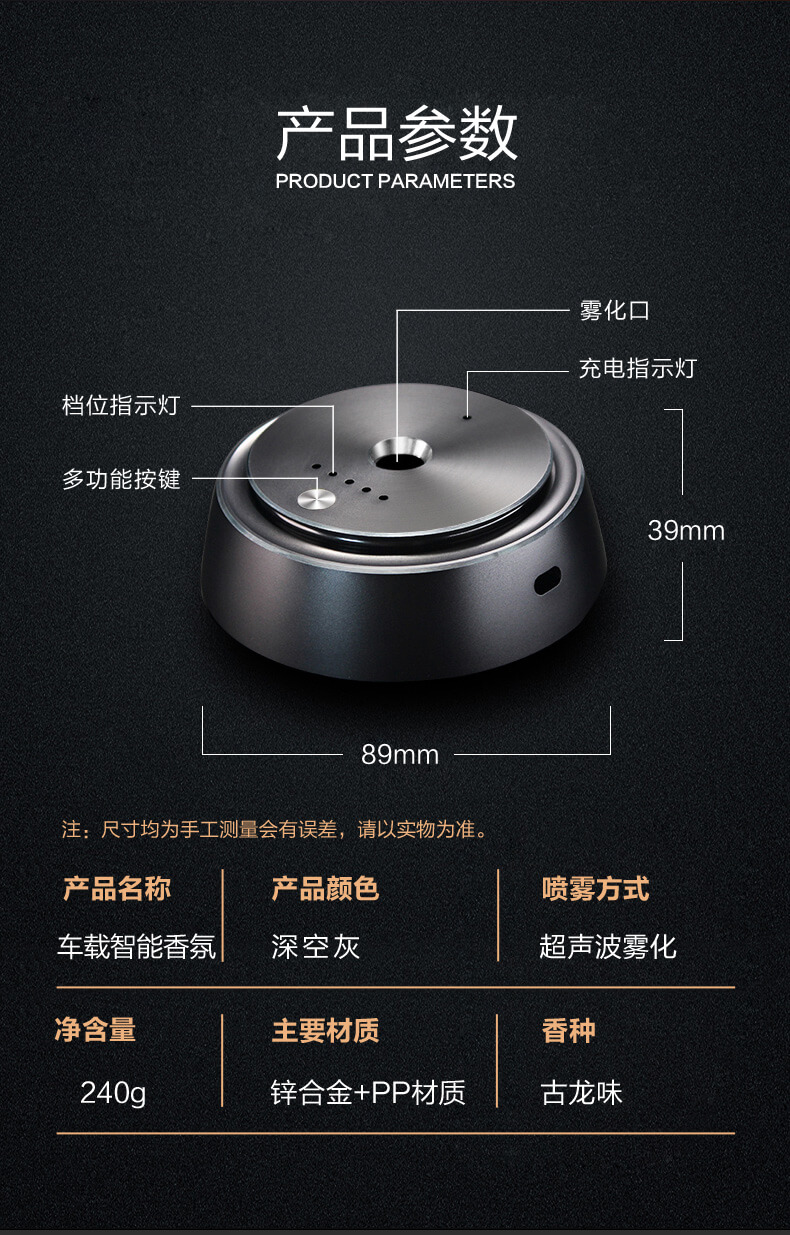 产品参数
PRODUCT PARAMETERS

雾化口
充电指示灯
档位指示灯
多功能按键
39mm
89mm

注：尺寸均为手工测量会有误差，请以实物为准。

| 产品名称 | 产品颜色 | 喷雾方式 |
|---|---|---|
| 车载智能香氛 | 深空灰 | 超声波雾化 |

| 净含量 | 主要材质 | 香种 |
|---|---|---|
| 240g | 锌合金+PP材质 | 古龙味 |